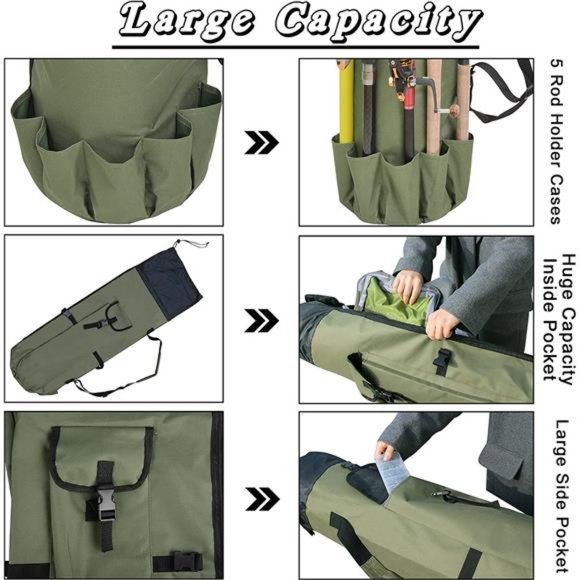 Large Capacity

5 Rod Holder Cases

Huge Capacity Inside Pocket

Large Side Pocket